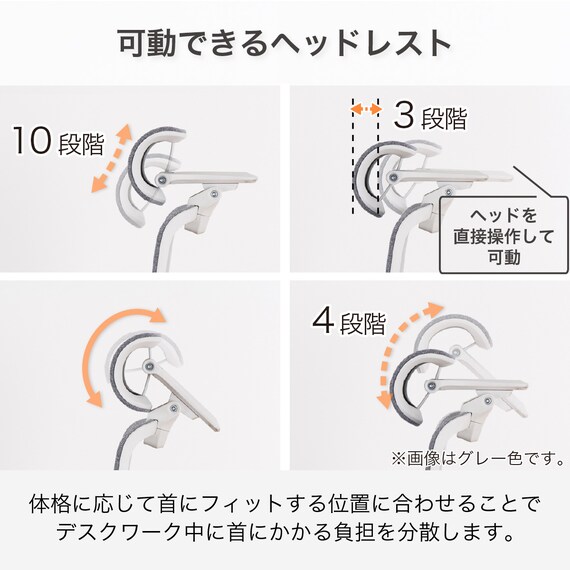 可動できるヘッドレスト

10 段階

3 段階

ヘッドを直接操作して可動

4 段階

※画像はグレー色です。

体格に応じて首にフィットする位置に合わせることでデスクワーク中に首にかかる負担を分散します。