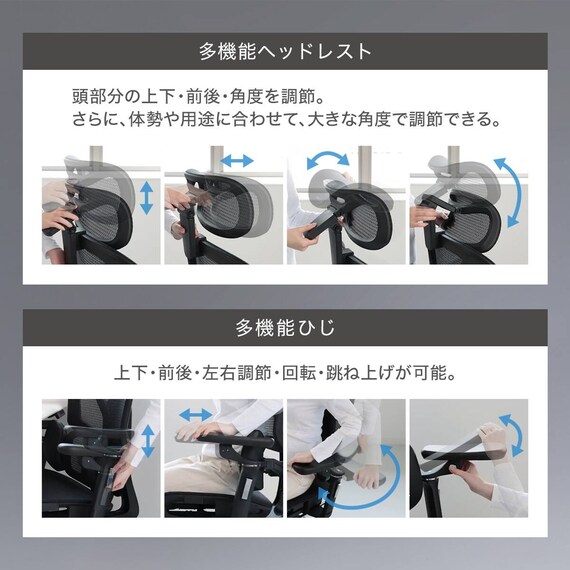 多機能ヘッドレスト

頭部分の上下・前後・角度を調節。
さらに、体勢や用途に合わせて、大きな角度で調節できる。

多機能ひじ

上下・前後・左右調節・回転・跳ね上げが可能。