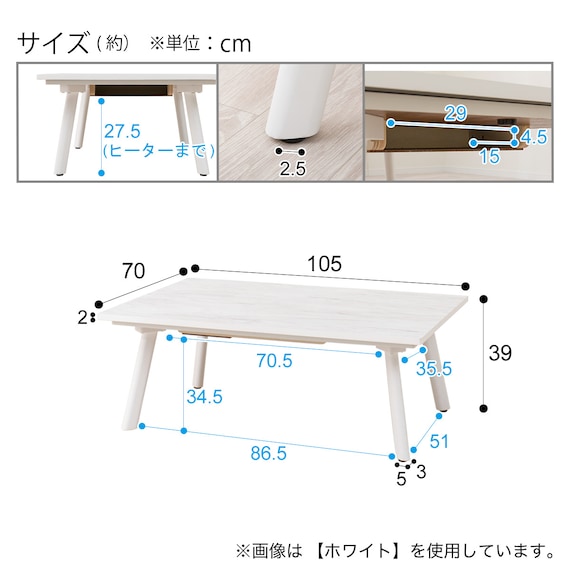 サイズ（約）　※単位：cm

27.5
(ヒーターまで)

2.5

29
4.5
15

70
105
2
39
70.5
35.5
34.5
86.5
51
5
3

※画像は【ホワイト】を使用しています。