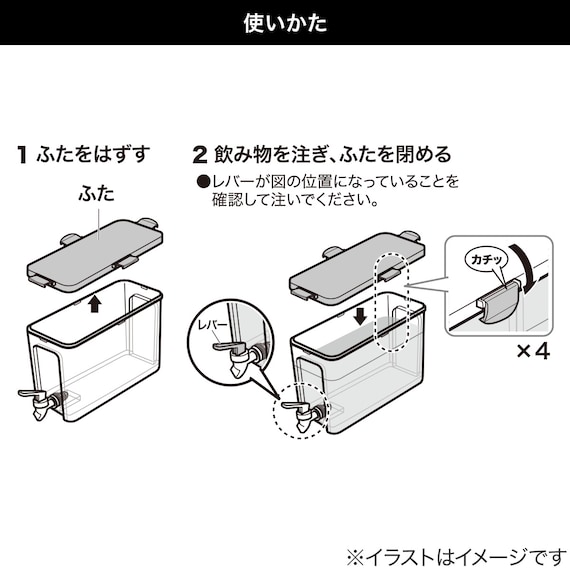 使いかた

1 ふたをはずす

ふた

2 飲み物を注ぎ、ふたを閉める

●レバーが図の位置になっていることを確認して注いでください。

レバー

カチッ

×4

※イラストはイメージです