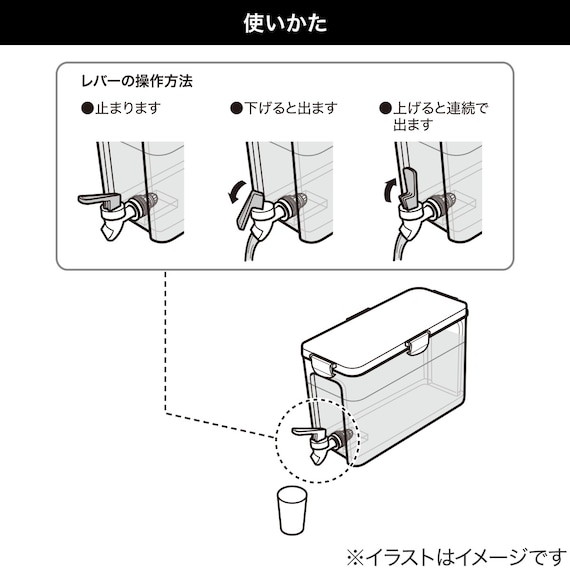 使いかた

レバーの操作方法

●止まります

●下げると出ます

●上げると連続で出ます

※イラストはイメージです