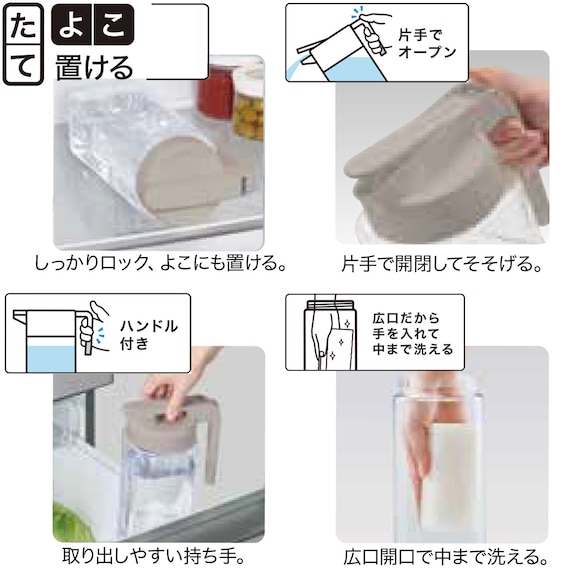 たて よこ 置ける

しっかりロック、よこにも置ける。

片手でオープン

片手で開閉してそそげる。

ハンドル付き

取り出しやすい持ち手。

広口だから手を入れて中まで洗える

広口開口で中まで洗える。