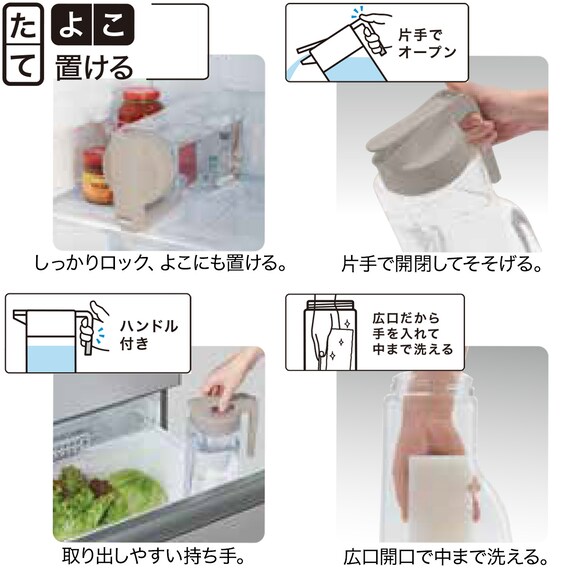 たて よこ 置ける

しっかりロック、よこにも置ける。

片手でオープン

片手で開閉してそそげる。

ハンドル付き

取り出しやすい持ち手。

広口だから手を入れて中まで洗える

広口開口で中まで洗える。