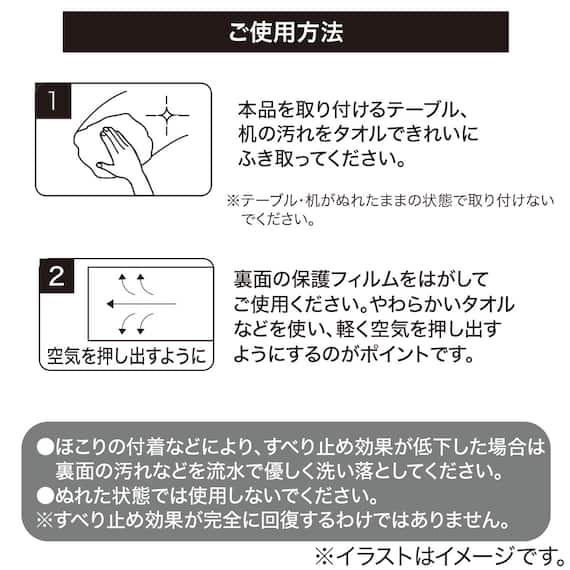 ご使用方法

1

本品を取り付けるテーブル、机の汚れをタオルできれいにふき取ってください。

※テーブル・机がぬれたままの状態で取り付けないでください。

2

空気を押し出すように

裏面の保護フィルムをはがしてご使用ください。やわらかいタオルなどを使い、軽く空気を押し出すようにするのがポイントです。

●ほこりの付着などにより、すべり止め効果が低下した場合は裏面の汚れなどを流水で優しく洗い落としてください。
●ぬれた状態では使用しないでください。
※すべり止め効果が完全に回復するわけではありません。

※イラストはイメージです。