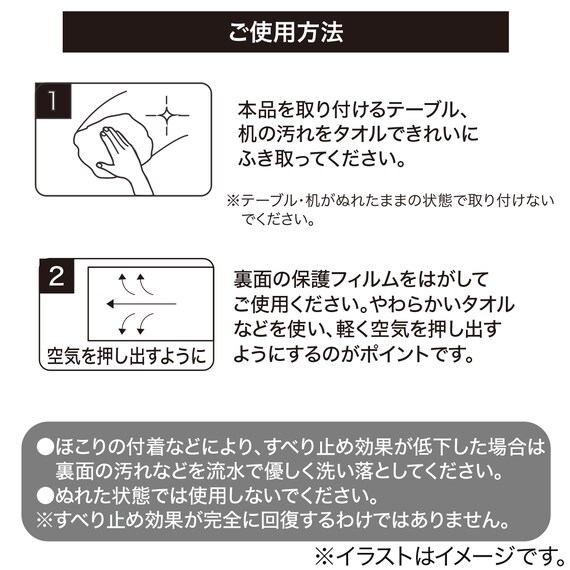 ご使用方法

1

本品を取り付けるテーブル、机の汚れをタオルできれいにふき取ってください。

※テーブル・机がぬれたままの状態で取り付けないでください。

2

空気を押し出すように

裏面の保護フィルムをはがしてご使用ください。やわらかいタオルなどを使い、軽く空気を押し出すようにするのがポイントです。

●ほこりの付着などにより、すべり止め効果が低下した場合は裏面の汚れなどを流水で優しく洗い落としてください。
●ぬれた状態では使用しないでください。
※すべり止め効果が完全に回復するわけではありません。

※イラストはイメージです。