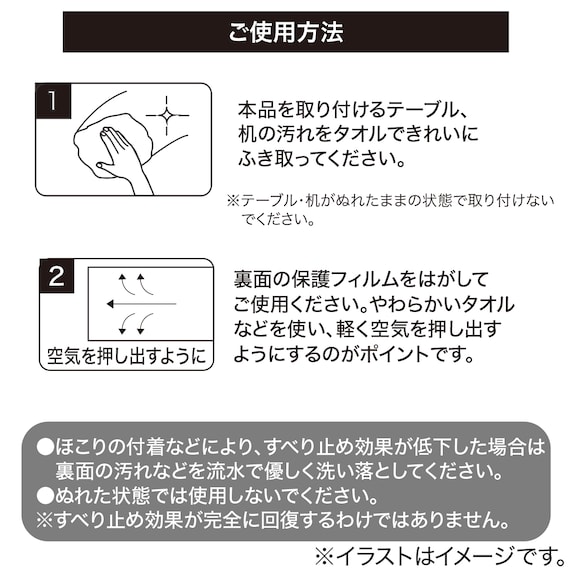 ご使用方法

1

本品を取り付けるテーブル、机の汚れをタオルできれいにふき取ってください。

※テーブル・机がぬれたままの状態で取り付けないでください。

2

空気を押し出すように

裏面の保護フィルムをはがしてご使用ください。やわらかいタオルなどを使い、軽く空気を押し出すようにするのがポイントです。

●ほこりの付着などにより、すべり止め効果が低下した場合は裏面の汚れなどを流水で優しく洗い落としてください。
●ぬれた状態では使用しないでください。
※すべり止め効果が完全に回復するわけではありません。

※イラストはイメージです。