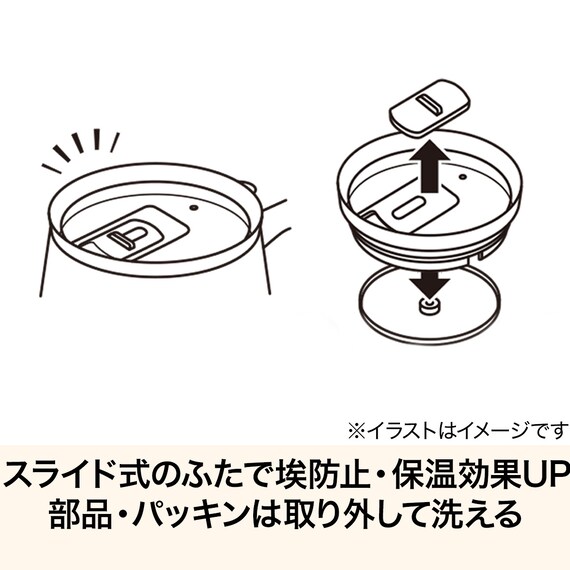 ※イラストはイメージです

スライド式のふたで埃防止・保温効果UP
部品・パッキンは取り外して洗える