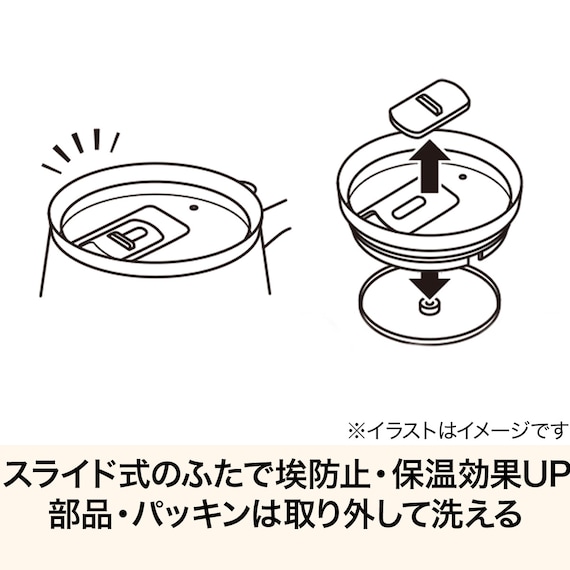 ※イラストはイメージです

スライド式のふたで埃防止・保温効果UP
部品・パッキンは取り外して洗える