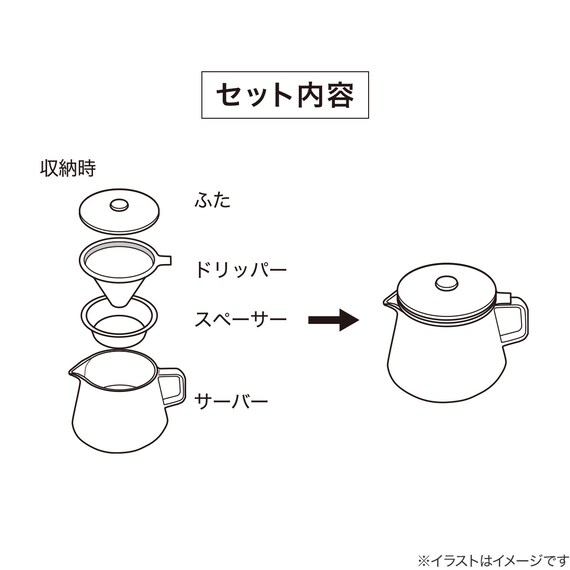 セット内容

収納時

ふた

ドリッパー

スペーサー

サーバー

※イラストはイメージです