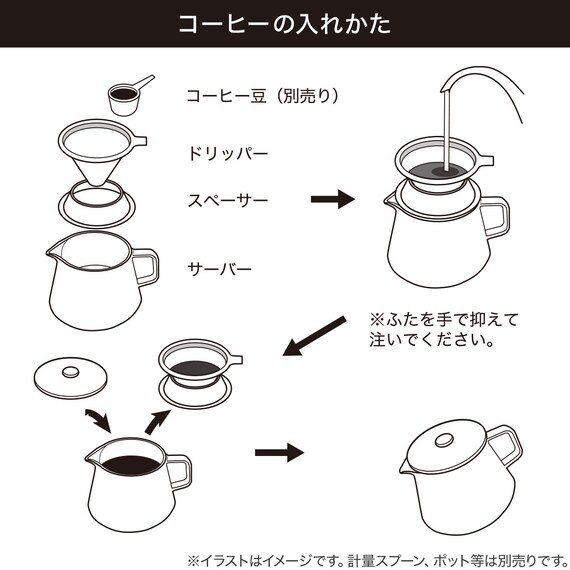 コーヒーの入れかた

コーヒー豆（別売り）

ドリッパー

スペーサー

サーバー

※ふたを手で抑えて注いでください。

※イラストはイメージです。計量スプーン、ポット等は別売りです。