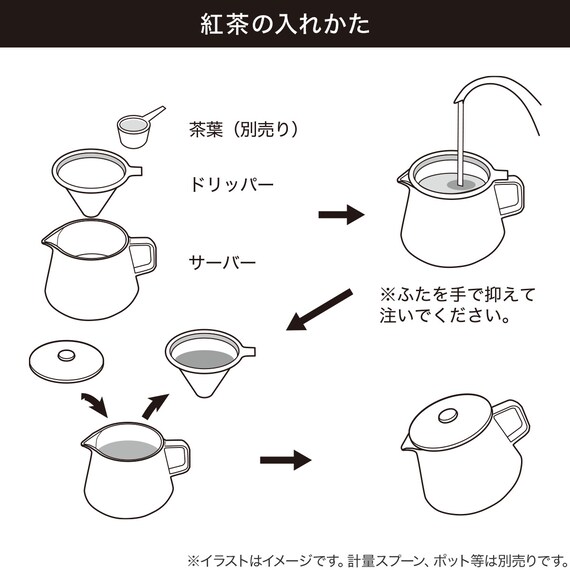 紅茶の入れかた

茶葉（別売り）

ドリッパー

サーバー

※ふたを手で抑えて注いでください。

※イラストはイメージです。計量スプーン、ポット等は別売りです。