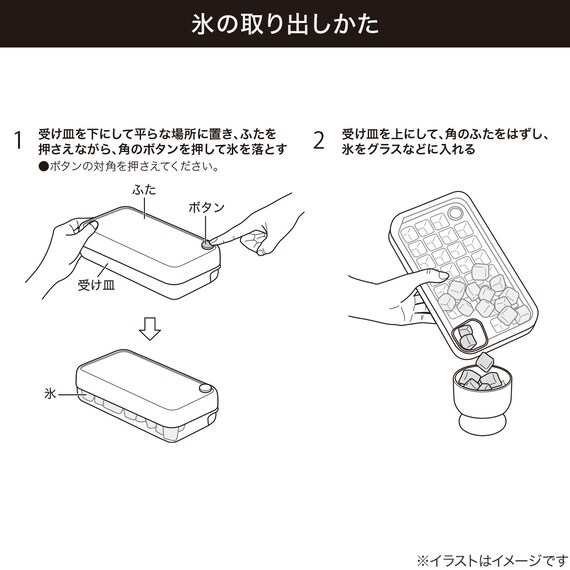 氷の取り出しかた

1 受け皿を下にして平らな場所に置き、ふたを押さえながら、角のボタンを押して氷を落とす
●ボタンの対角を押さえてください。

ふた
ボタン
受け皿
氷

2 受け皿を上にして、角のふたをはずし、氷をグラスなどに入れる

※イラストはイメージです