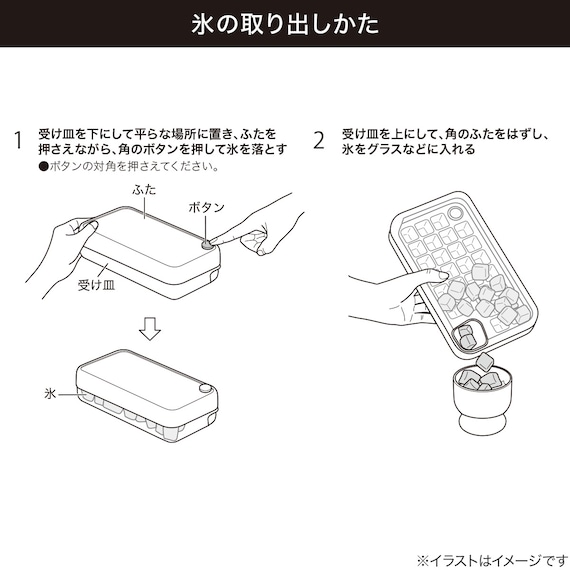 氷の取り出しかた

1 受け皿を下にして平らな場所に置き、ふたを押さえながら、角のボタンを押して氷を落とす
●ボタンの対角を押さえてください。

ふた
ボタン
受け皿

氷

2 受け皿を上にして、角のふたをはずし、氷をグラスなどに入れる

※イラストはイメージです