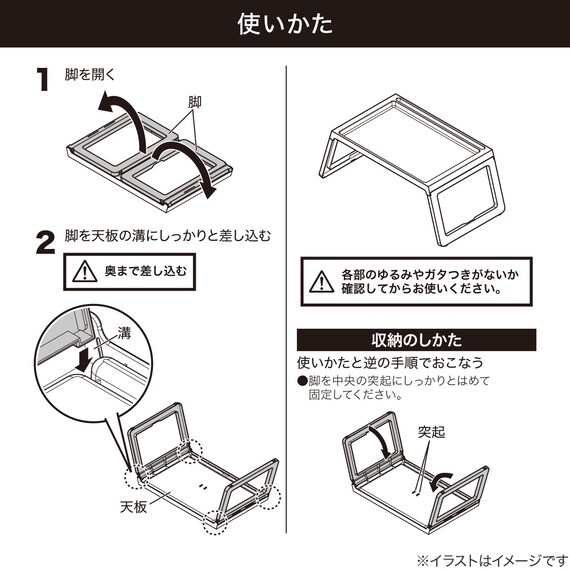 使いかた

1 脚を開く

脚

2 脚を天板の溝にしっかりと差し込む

奥まで差し込む

溝

天板

各部のゆるみやガタつきがないか確認してからお使いください。

収納のしかた

使いかたと逆の手順でおこなう

●脚を中央の突起にしっかりとはめて固定してください。

突起

※イラストはイメージです