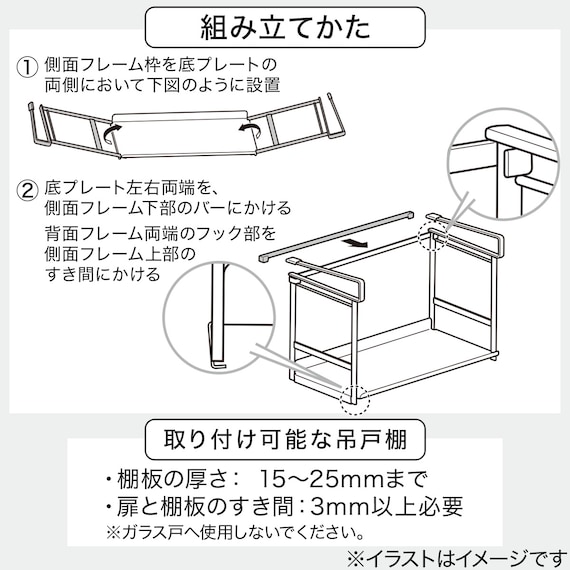 組み立てかた

① 側面フレーム枠を底プレートの両側において下図のように設置

② 底プレート左右両端を、側面フレーム下部のバーにかける
背面フレーム両端のフック部を側面フレーム上部のすき間にかける

取り付け可能な吊戸棚

・棚板の厚さ：　15～25mmまで
・扉と棚板のすき間：3mm以上必要
※ガラス戸へ使用しないでください。

※イラストはイメージです