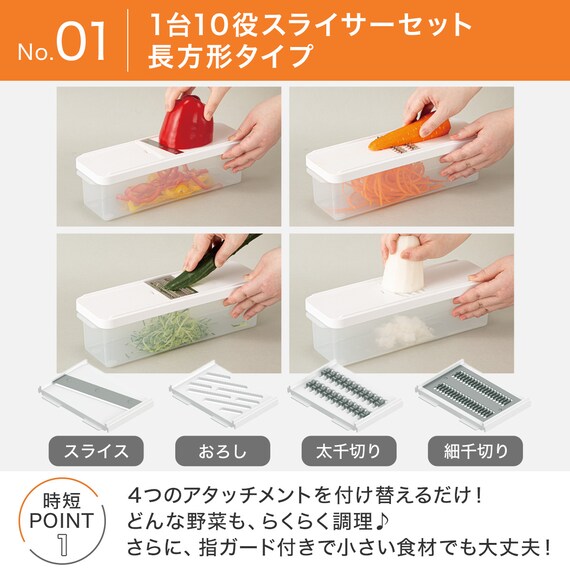 No.01

1台10役スライサーセット
長方形タイプ

スライス

おろし

太千切り

細千切り

時短
POINT
1

4つのアタッチメントを付け替えるだけ！
どんな野菜も、らくらく調理♪
さらに、指ガード付きで小さい食材でも大丈夫！