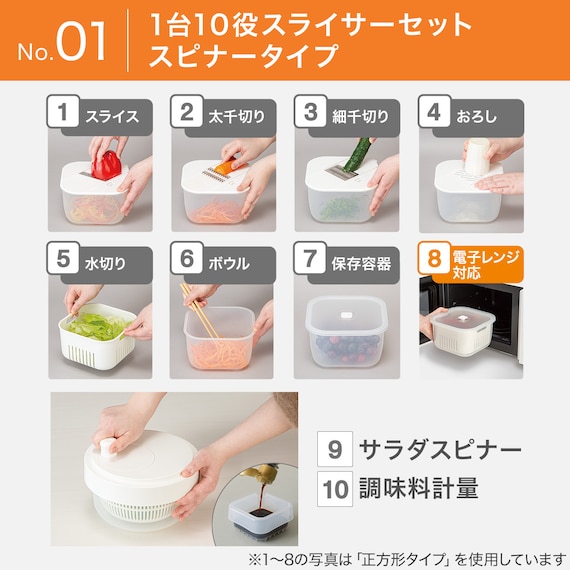 No.01 1台10役スライサーセット スピナータイプ

1 スライス

2 太千切り

3 細千切り

4 おろし

5 水切り

6 ボウル

7 保存容器

8 電子レンジ対応

9 サラダスピナー

10 調味料計量

※1〜8の写真は「正方形タイプ」を使用しています