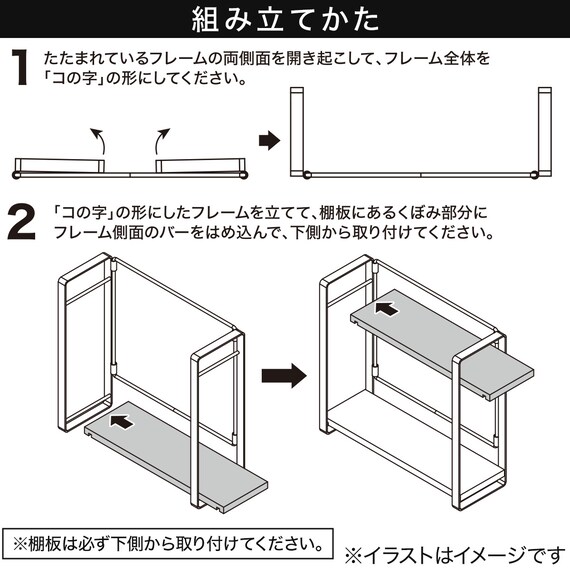 組み立てかた

1 たたまれているフレームの両側面を開き起こして、フレーム全体を「コの字」の形にしてください。

2 「コの字」の形にしたフレームを立てて、棚板にあるくぼみ部分にフレーム側面のバーをはめ込んで、下側から取り付けてください。

※棚板は必ず下側から取り付けてください。

※イラストはイメージです