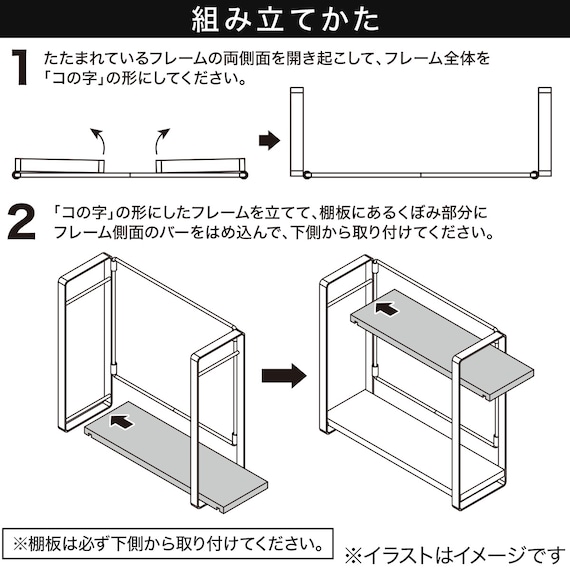 組み立てかた

1 たたまれているフレームの両側面を開き起こして、フレーム全体を「コの字」の形にしてください。

2 「コの字」の形にしたフレームを立てて、棚板にあるくぼみ部分にフレーム側面のバーをはめ込んで、下側から取り付けてください。

※棚板は必ず下側から取り付けてください。

※イラストはイメージです