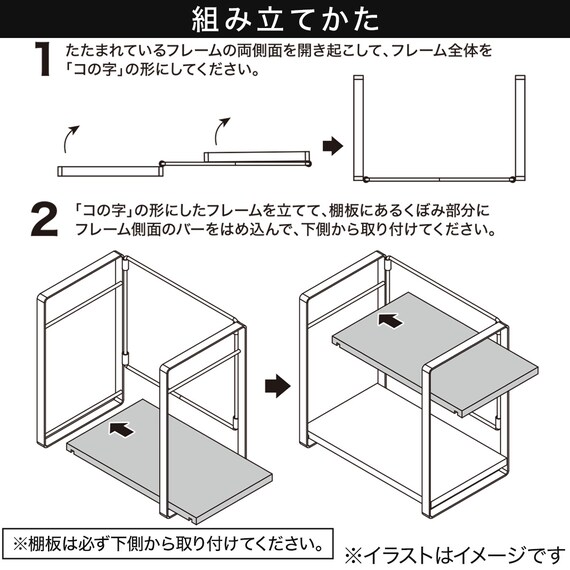 組み立てかた

1 たたまれているフレームの両側面を開き起こして、フレーム全体を「コの字」の形にしてください。

2 「コの字」の形にしたフレームを立てて、棚板にあるくぼみ部分にフレーム側面のバーをはめ込んで、下側から取り付けてください。

※棚板は必ず下側から取り付けてください。

※イラストはイメージです