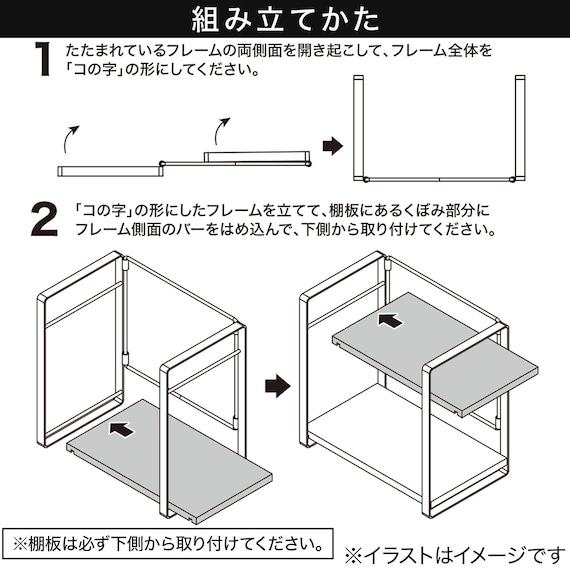 組み立てかた

1 たたまれているフレームの両側面を開き起こして、フレーム全体を「コの字」の形にしてください。

2 「コの字」の形にしたフレームを立てて、棚板にあるくぼみ部分にフレーム側面のバーをはめ込んで、下側から取り付けてください。

※棚板は必ず下側から取り付けてください。

※イラストはイメージです