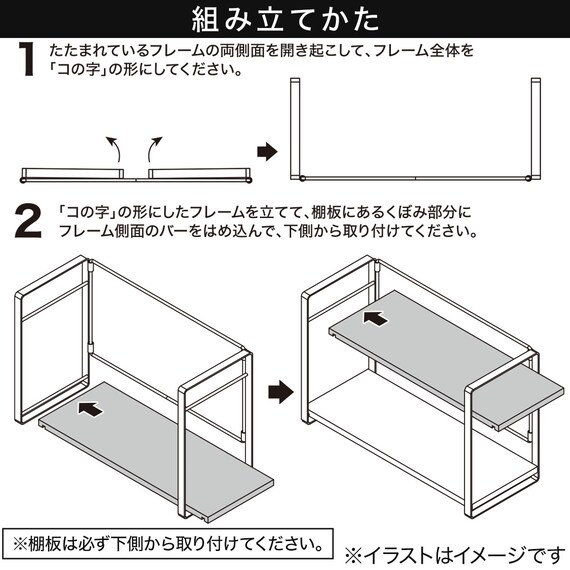 組み立てかた

1 たたまれているフレームの両側面を開き起こして、フレーム全体を「コの字」の形にしてください。

2 「コの字」の形にしたフレームを立てて、棚板にあるくぼみ部分にフレーム側面のバーをはめ込んで、下側から取り付けてください。

※棚板は必ず下側から取り付けてください。

※イラストはイメージです