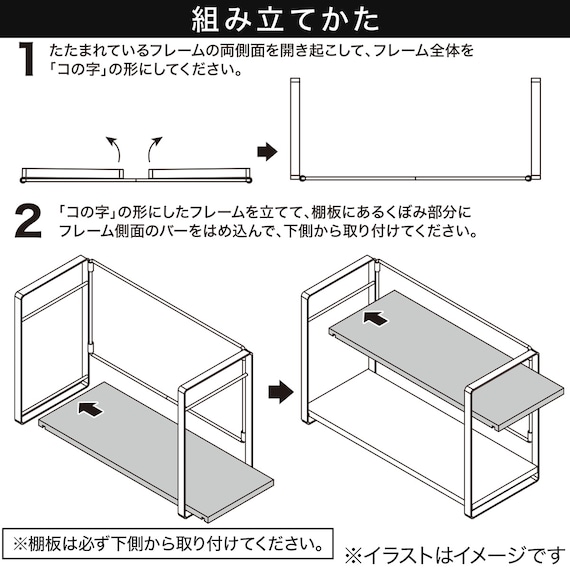 組み立てかた

1 たたまれているフレームの両側面を開き起こして、フレーム全体を「コの字」の形にしてください。

2 「コの字」の形にしたフレームを立てて、棚板にあるくぼみ部分にフレーム側面のバーをはめ込んで、下側から取り付けてください。

※棚板は必ず下側から取り付けてください。

※イラストはイメージです