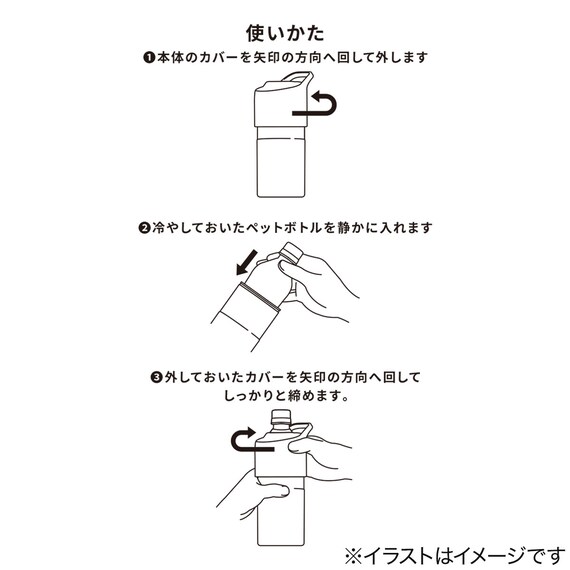 使いかた

❶本体のカバーを矢印の方向へ回して外します

❷冷やしておいたペットボトルを静かに入れます

❸外しておいたカバーを矢印の方向へ回してしっかりと締めます。

※イラストはイメージです