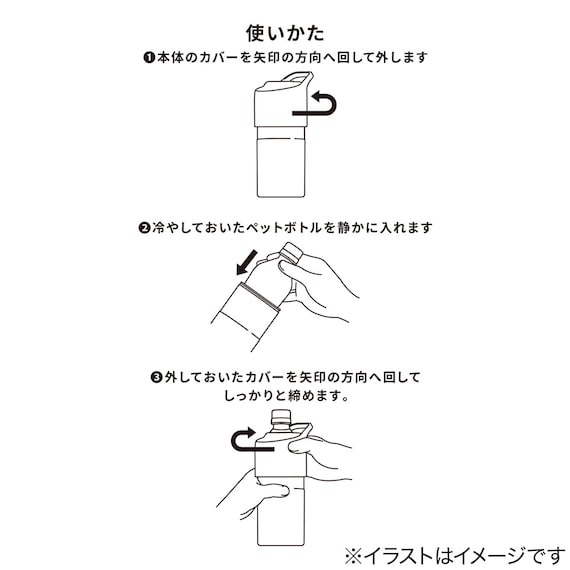 使いかた

❶本体のカバーを矢印の方向へ回して外します

❷冷やしておいたペットボトルを静かに入れます

❸外しておいたカバーを矢印の方向へ回してしっかりと締めます。

※イラストはイメージです