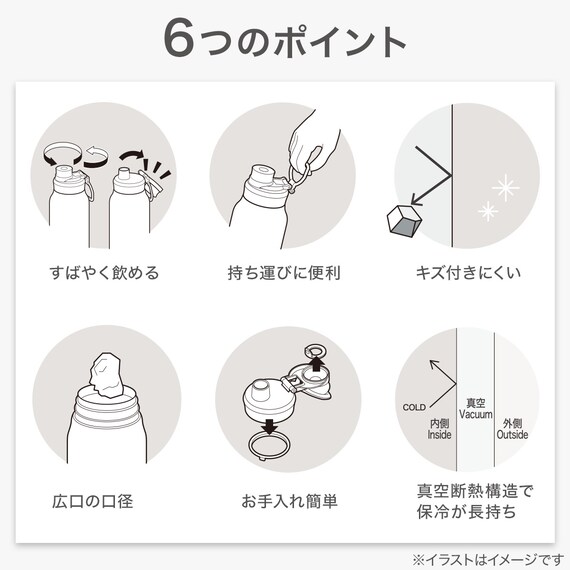 6つのポイント

すばやく飲める

持ち運びに便利

キズ付きにくい

広口の口径

お手入れ簡単

COLD
内側
Inside
真空
Vacuum
外側
Outside

真空断熱構造で保冷が長持ち

※イラストはイメージです