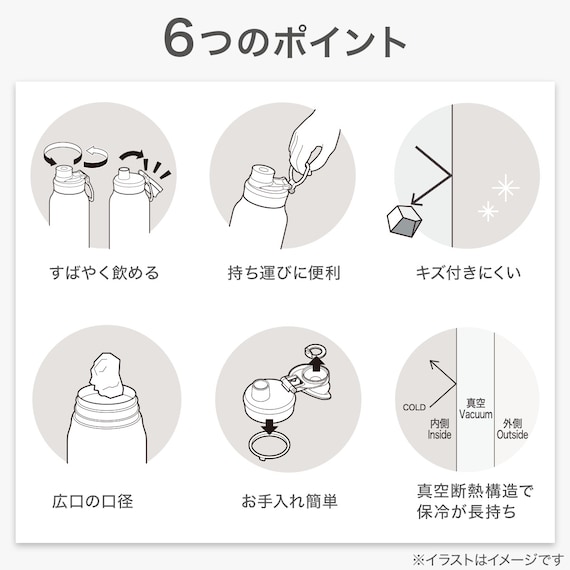 6つのポイント

すばやく飲める

持ち運びに便利

キズ付きにくい

広口の口径

お手入れ簡単

COLD
内側
Inside
真空
Vacuum
外側
Outside

真空断熱構造で保冷が長持ち

※イラストはイメージです