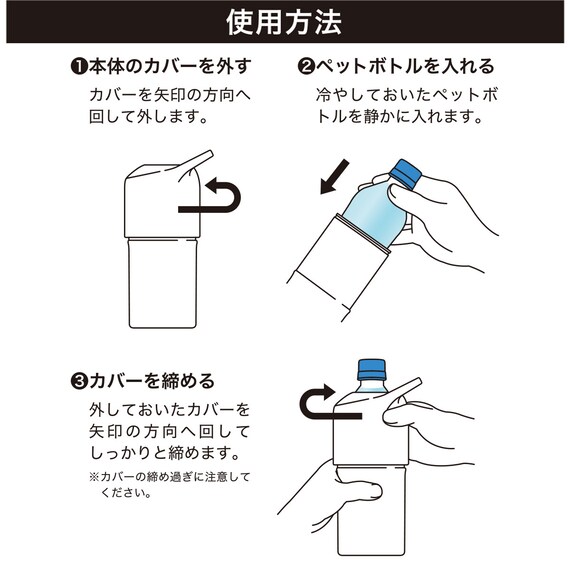 使用方法

❶本体のカバーを外す
カバーを矢印の方向へ回して外します。

❷ペットボトルを入れる
冷やしておいたペットボトルを静かに入れます。

❸カバーを締める
外しておいたカバーを矢印の方向へ回してしっかりと締めます。
※カバーの締め過ぎに注意してください。