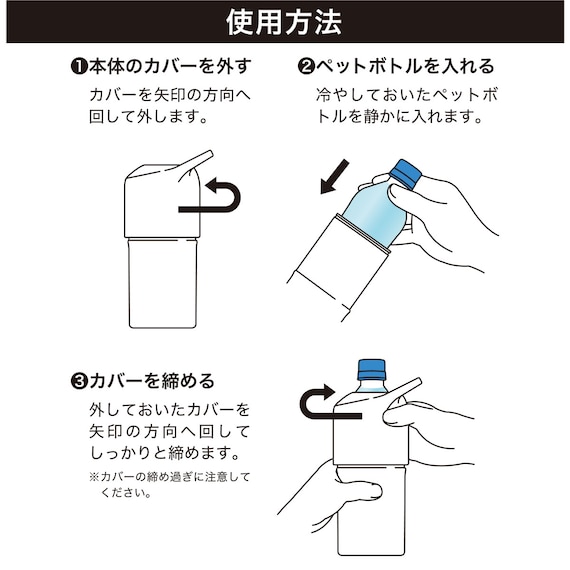 使用方法

❶本体のカバーを外す
カバーを矢印の方向へ回して外します。

❷ペットボトルを入れる
冷やしておいたペットボトルを静かに入れます。

❸カバーを締める
外しておいたカバーを矢印の方向へ回してしっかりと締めます。
※カバーの締め過ぎに注意してください。