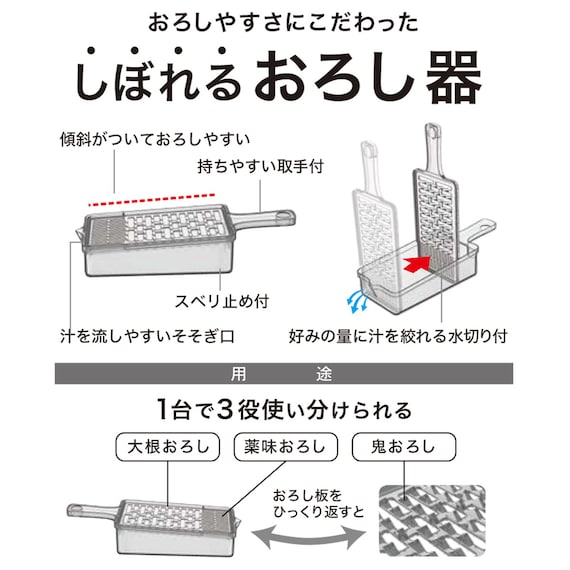 おろしやすさにこだわった

しぼれるおろし器

傾斜がついておろしやすい

持ちやすい取手付

スベリ止め付

汁を流しやすいそそぎ口

好みの量に汁を絞れる水切り付

用　途

1台で3役使い分けられる

大根おろし

薬味おろし

鬼おろし

おろし板をひっくり返すと