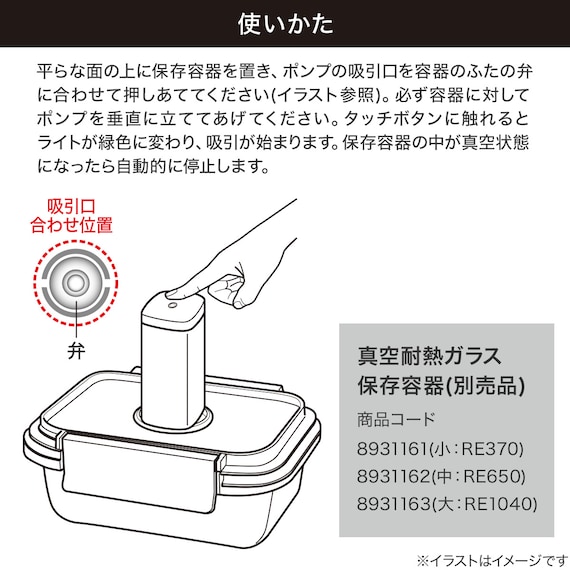 使いかた

平らな面の上に保存容器を置き、ポンプの吸引口を容器のふたの弁に合わせて押しあててください(イラスト参照)。必ず容器に対してポンプを垂直に立ててあげてください。タッチボタンに触れるとライトが緑色に変わり、吸引が始まります。保存容器の中が真空状態になったら自動的に停止します。

吸引口
合わせ位置

弁

真空耐熱ガラス
保存容器(別売品)

商品コード
8931161(小：RE370)
8931162(中：RE650)
8931163(大：RE1040)

※イラストはイメージです