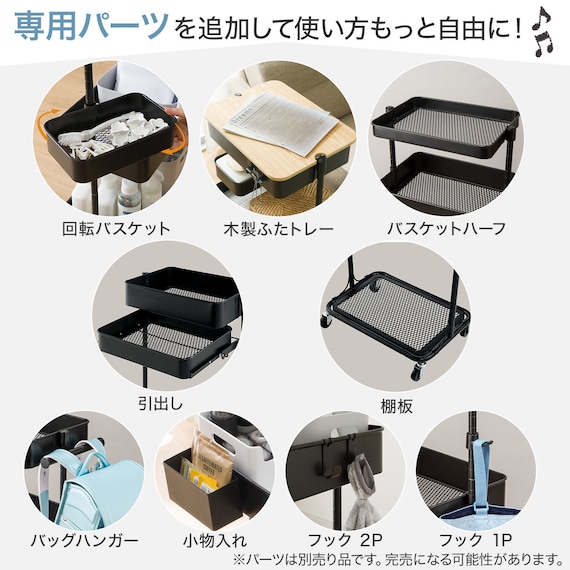 専用パーツを追加して使い方もっと自由に!

回転バスケット

木製ふたトレー

バスケットハーフ

引出し

棚板

バッグハンガー

小物入れ

フック 2P

フック 1P

※パーツは別売り品です。完売になる可能性があります。