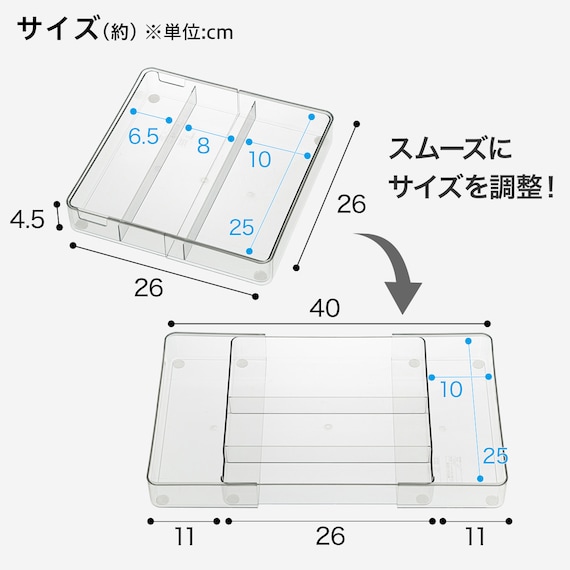 サイズ(約) ※単位:cm

6.5
8
10
25
4.5
26
26

スムーズに
サイズを調整!

40
10
25
11
26
11