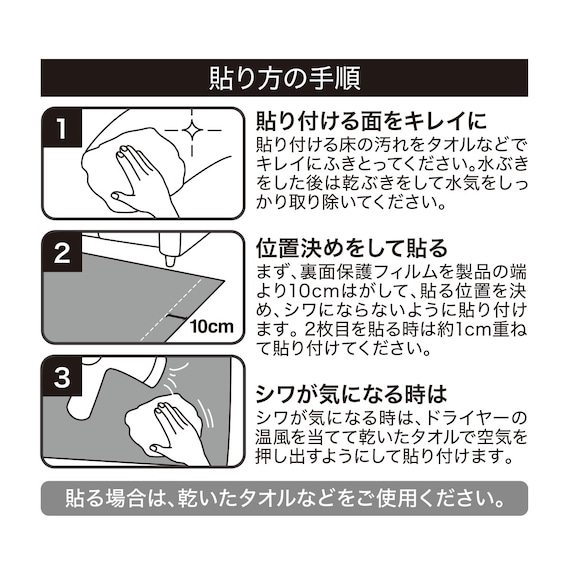 貼り方の手順

1

貼り付ける面をキレイに

貼り付ける床の汚れをタオルなどでキレイにふきとってください。水ぶきをした後は乾ぶきをして水気をしっかり取り除いてください。

2

10cm

位置決めをして貼る

まず、裏面保護フィルムを製品の端より10cmはがして、貼る位置を決め、シワにならないように貼り付けます。2枚目を貼る時は約1cm重ねて貼り付けてください。

3

シワが気になる時は

シワが気になる時は、ドライヤーの温風を当てて乾いたタオルで空気を押し出すようにして貼り付けます。

貼る場合は、乾いたタオルなどをご使用ください。