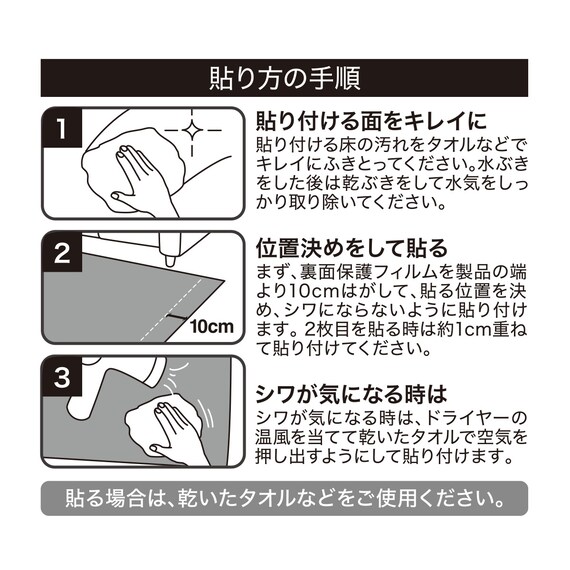 貼り方の手順

1

貼り付ける面をキレイに

貼り付ける床の汚れをタオルなどでキレイにふきとってください。水ぶきをした後は乾ぶきをして水気をしっかり取り除いてください。

2

10cm

位置決めをして貼る

まず、裏面保護フィルムを製品の端より10cmはがして、貼る位置を決め、シワにならないように貼り付けます。2枚目を貼る時は約1cm重ねて貼り付けてください。

3

シワが気になる時は

シワが気になる時は、ドライヤーの温風を当てて乾いたタオルで空気を押し出すようにして貼り付けます。

貼る場合は、乾いたタオルなどをご使用ください。