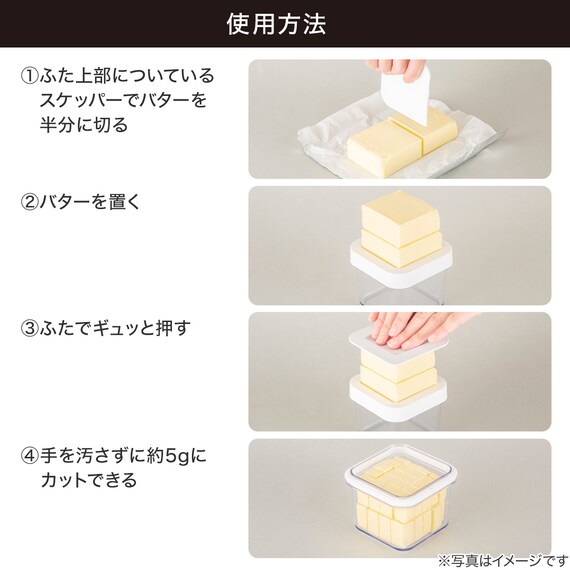 使用方法

①ふた上部についているスケッパーでバターを半分に切る

②バターを置く

③ふたでギュッと押す

④手を汚さずに約5gにカットできる

※写真はイメージです