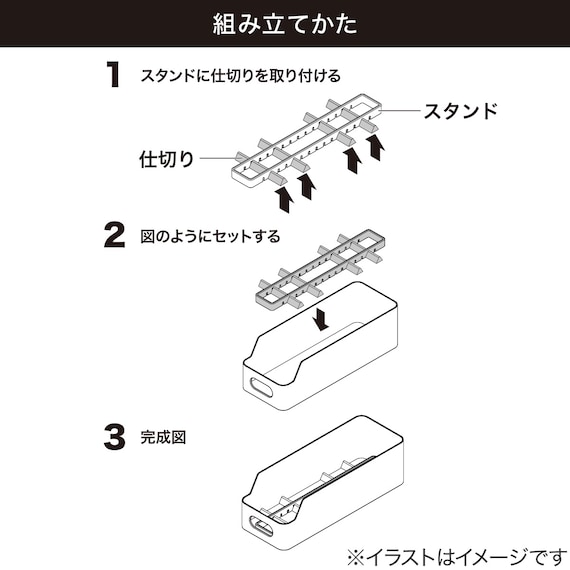 組み立てかた

1 スタンドに仕切りを取り付ける

スタンド

仕切り

2 図のようにセットする

3 完成図

※イラストはイメージです