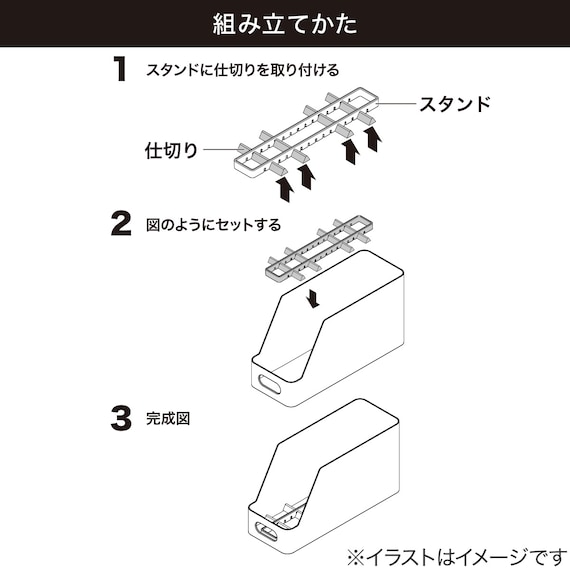 組み立てかた

1 スタンドに仕切りを取り付ける

スタンド

仕切り

2 図のようにセットする

3 完成図

※イラストはイメージです