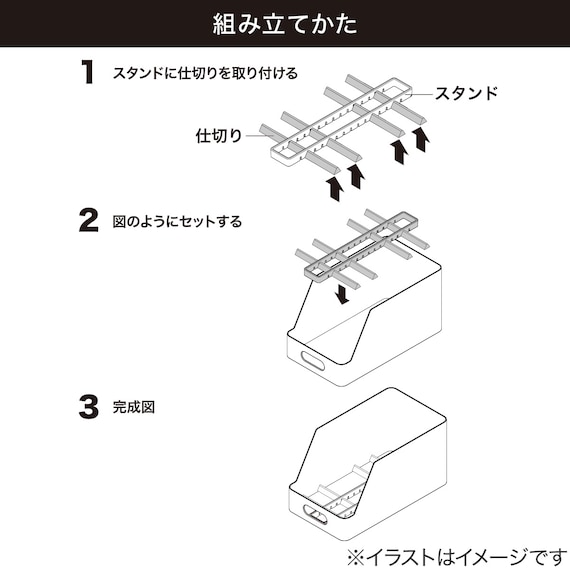 組み立てかた

1 スタンドに仕切りを取り付ける

スタンド

仕切り

2 図のようにセットする

3 完成図

※イラストはイメージです