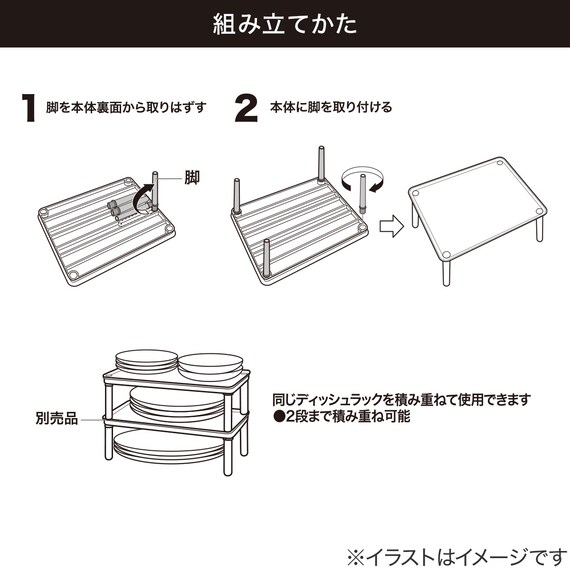 組み立てかた

1 脚を本体裏面から取りはずす

脚

2 本体に脚を取り付ける

別売品

同じディッシュラックを積み重ねて使用できます
●2段まで積み重ね可能

※イラストはイメージです