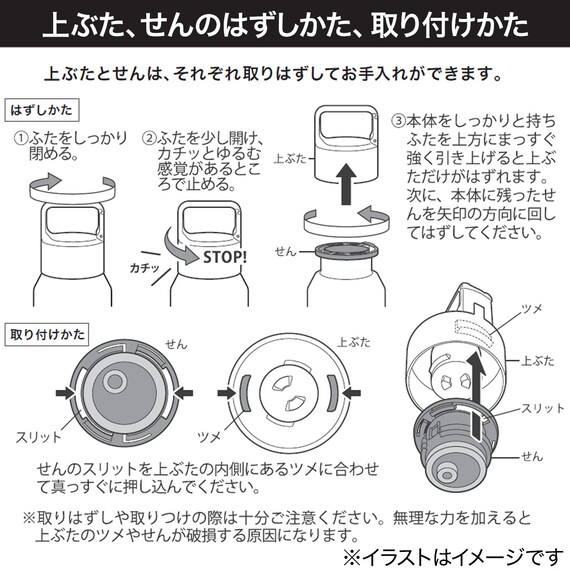 上ぶた、せんのはずしかた、取り付けかた

上ぶたとせんは、それぞれ取りはずしてお手入れができます。

はずしかた

①ふたをしっかり閉める。

②ふたを少し開け、カチッとゆるむ感覚があるところで止める。

カチッ

STOP!

上ぶた

せん

③本体をしっかりと持ちふたを上方にまっすぐ強く引き上げると上ぶただけがはずれます。次に、本体に残ったせんを矢印の方向に回してはずしてください。

取り付けかた

せん

スリット

上ぶた

ツメ

ツメ

上ぶた

スリット

せん

せんのスリットを上ぶたの内側にあるツメに合わせて真っすぐに押し込んでください。

※取りはずしや取りつけの際は十分ご注意ください。無理な力を加えると上ぶたのツメやせんが破損する原因になります。

※イラストはイメージです