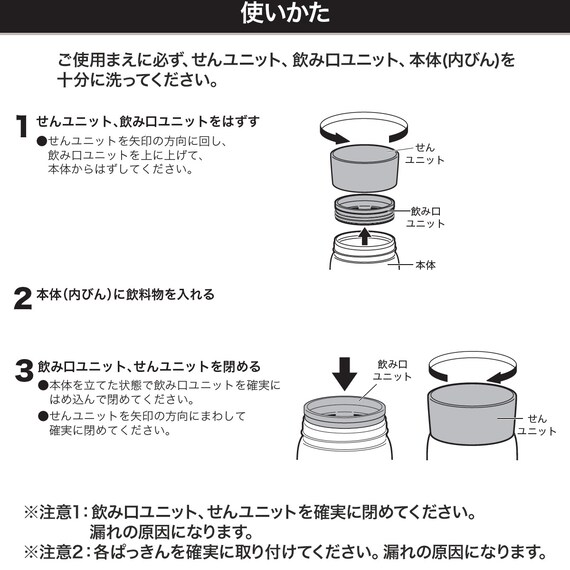 使いかた

ご使用まえに必ず、せんユニット、飲み口ユニット、本体(内びん)を十分に洗ってください。

1 せんユニット、飲み口ユニットをはずす
●せんユニットを矢印の方向に回し、飲み口ユニットを上に上げて、本体からはずしてください。

せんユニット
飲み口ユニット
本体

2 本体(内びん)に飲料物を入れる

3 飲み口ユニット、せんユニットを閉める
●本体を立てた状態で飲み口ユニットを確実にはめ込んで閉めてください。
●せんユニットを矢印の方向にまわして確実に閉めてください。

飲み口ユニット
せんユニット

※注意1：飲み口ユニット、せんユニットを確実に閉めてください。漏れの原因になります。
※注意2：各ぱっきんを確実に取り付けてください。漏れの原因になります。