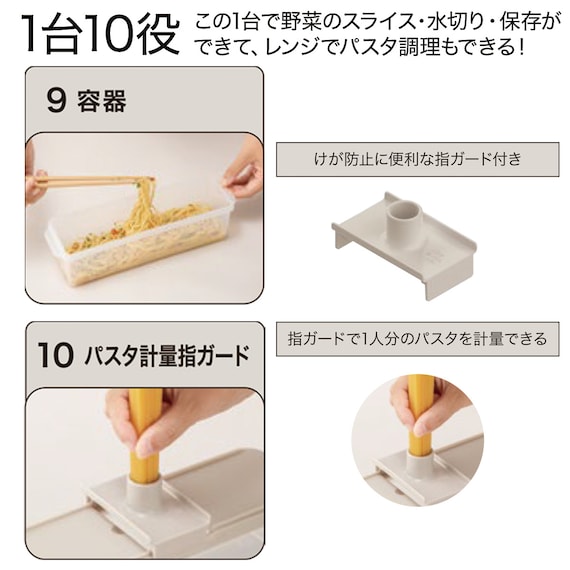 1台10役 この1台で野菜のスライス・水切り・保存ができて、レンジでパスタ調理もできる！

9 容器

けが防止に便利な指ガード付き

10 パスタ計量指ガード

指ガードで1人分のパスタを計量できる