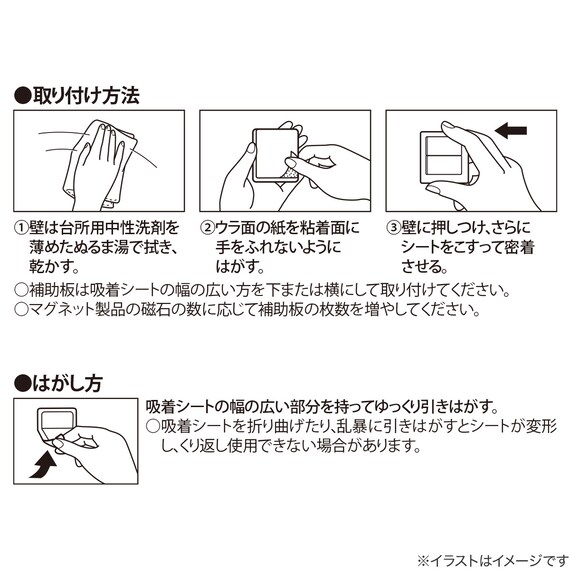 ●取り付け方法

①壁は台所用中性洗剤を薄めたぬるま湯で拭き、乾かす。

②ウラ面の紙を粘着面に手をふれないようにはがす。

③壁に押しつけ、さらにシートをこすって密着させる。

○補助板は吸着シートの幅の広い方を下または横にして取り付けてください。
○マグネット製品の磁石の数に応じて補助板の枚数を増やしてください。

●はがし方

吸着シートの幅の広い部分を持ってゆっくり引きはがす。
○吸着シートを折り曲げたり、乱暴に引きはがすとシートが変形し、くり返し使用できない場合があります。

※イラストはイメージです