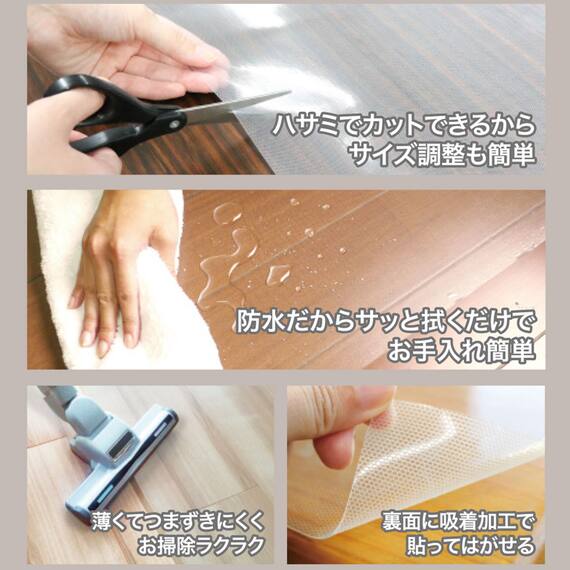 ハサミでカットできるから
サイズ調整も簡単

防水だからサッと拭くだけで
お手入れ簡単

薄くてつまずきにくく
お掃除ラクラク

裏面に吸着加工で
貼ってはがせる