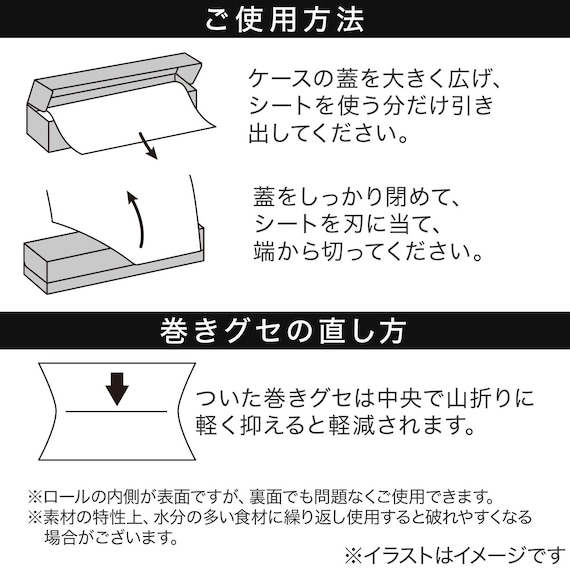 ご使用方法

ケースの蓋を大きく広げ、シートを使う分だけ引き出してください。

蓋をしっかり閉めて、シートを刃に当て、端から切ってください。

巻きグセの直し方

ついた巻きグセは中央で山折りに軽く抑えると軽減されます。

※ロールの内側が表面ですが、裏面でも問題なくご使用できます。
※素材の特性上、水分の多い食材に繰り返し使用すると破れやすくなる場合がございます。

※イラストはイメージです